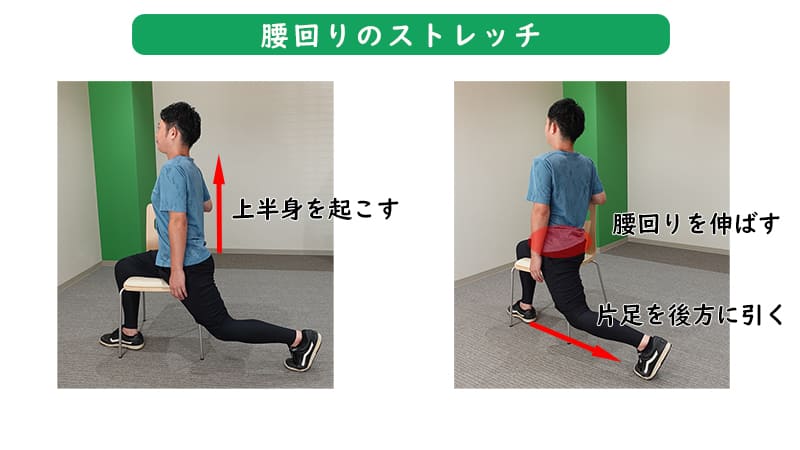 腰回りのストレッチ

上半身を起こす

腰回りを伸ばす

片足を後方に引く