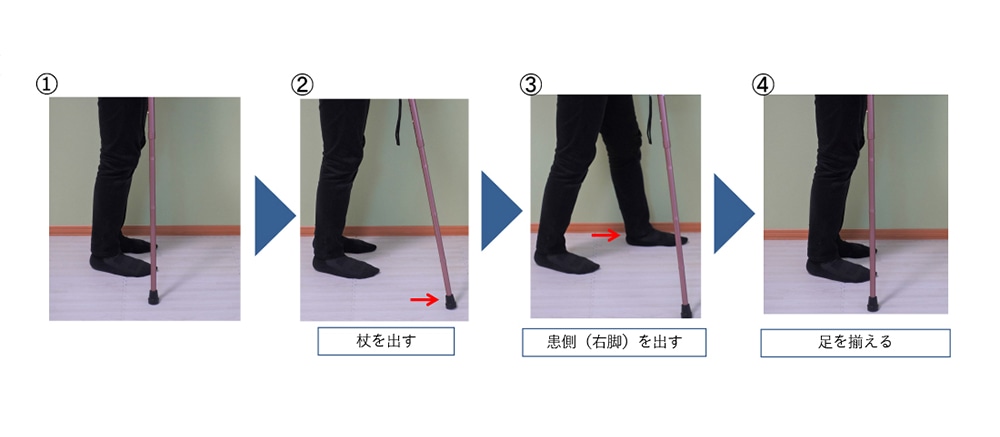 ①

②

杖を出す

③

患側（右脚）を出す

④

足を揃える