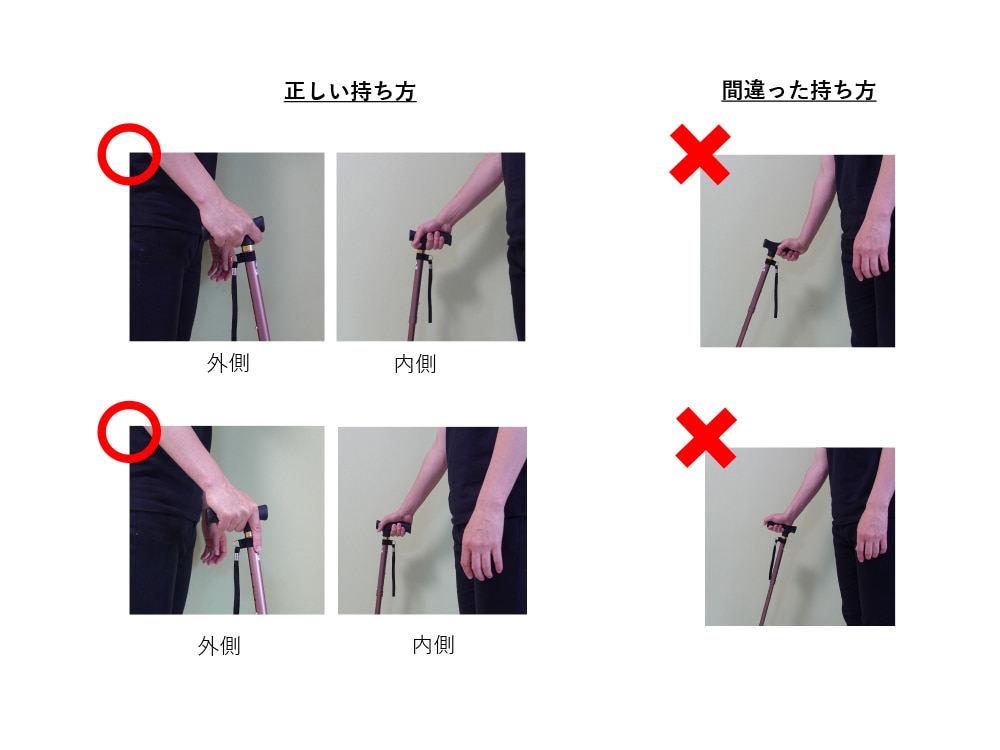 正しい持ち方

外側

内側

外側

内側

間違った持ち方