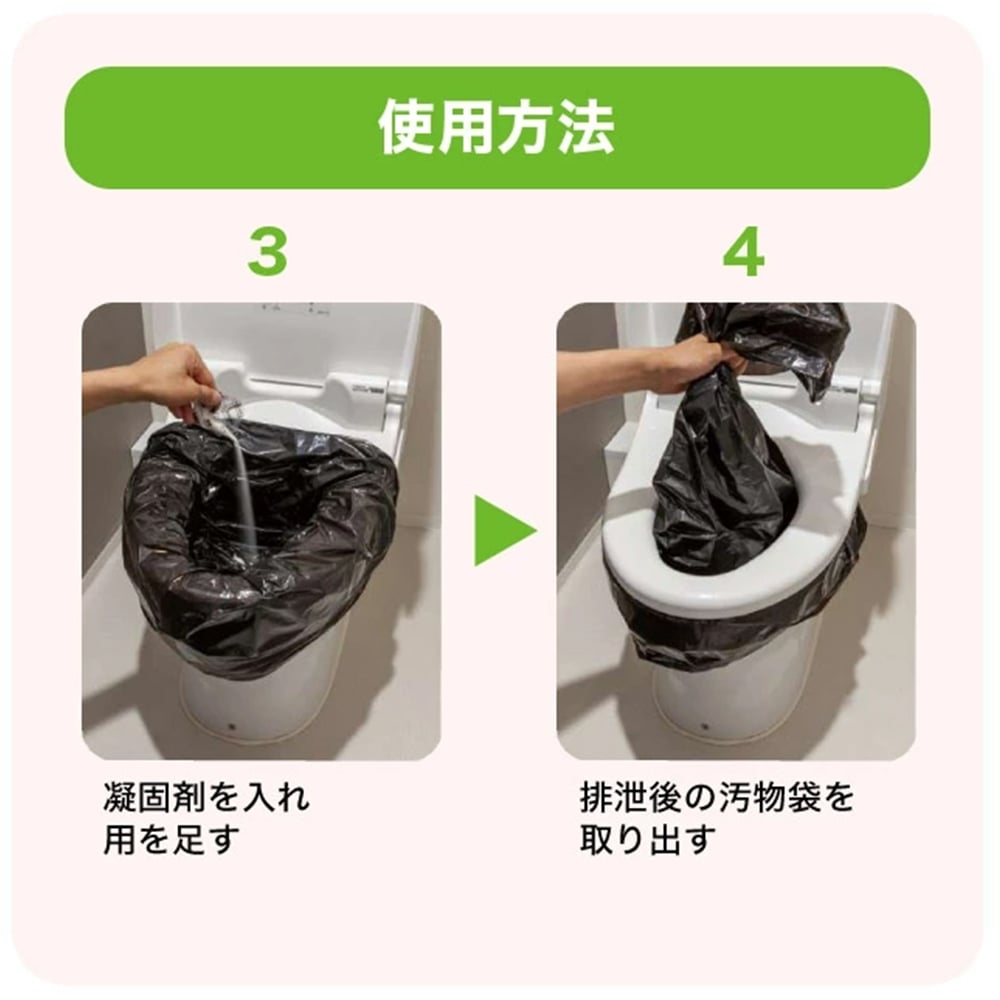 使用方法

3

凝固剤を入れ
用を足す

4

排泄後の汚物袋を
取り出す