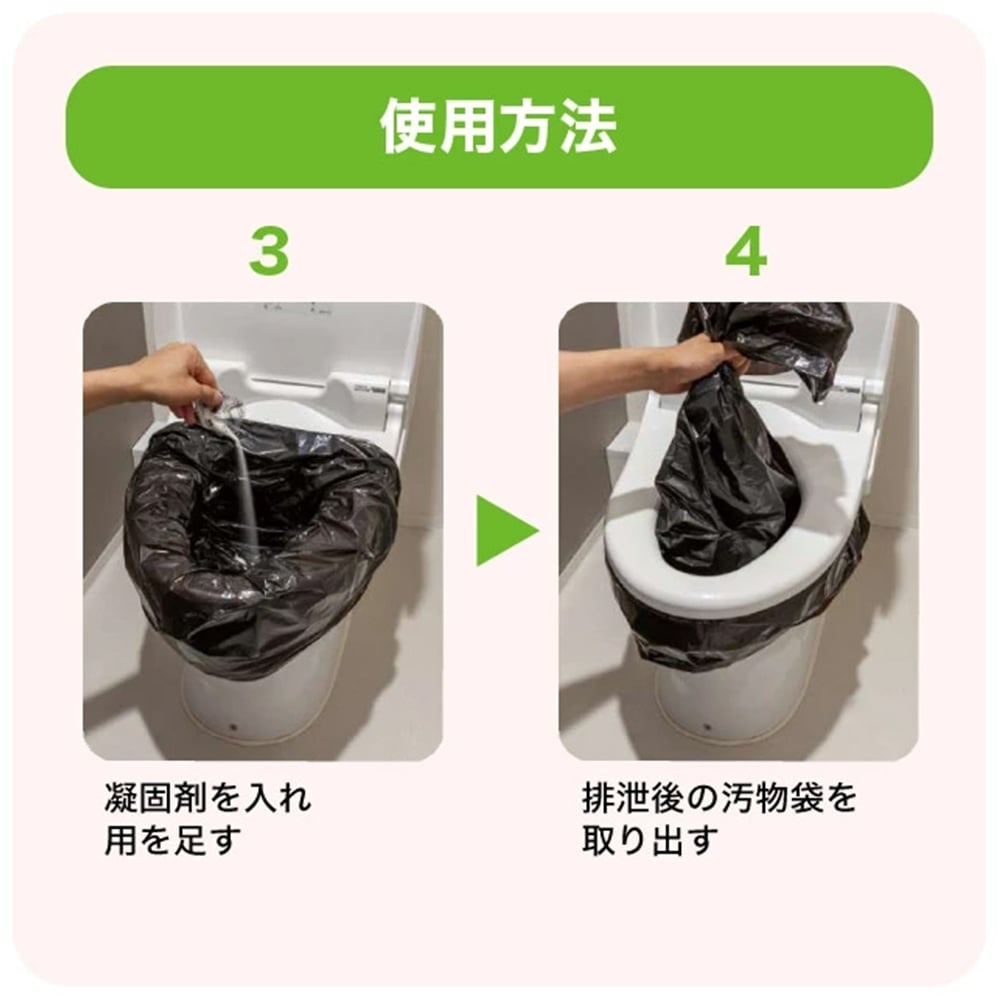 使用方法

3

凝固剤を入れ
用を足す

4

排泄後の汚物袋を
取り出す