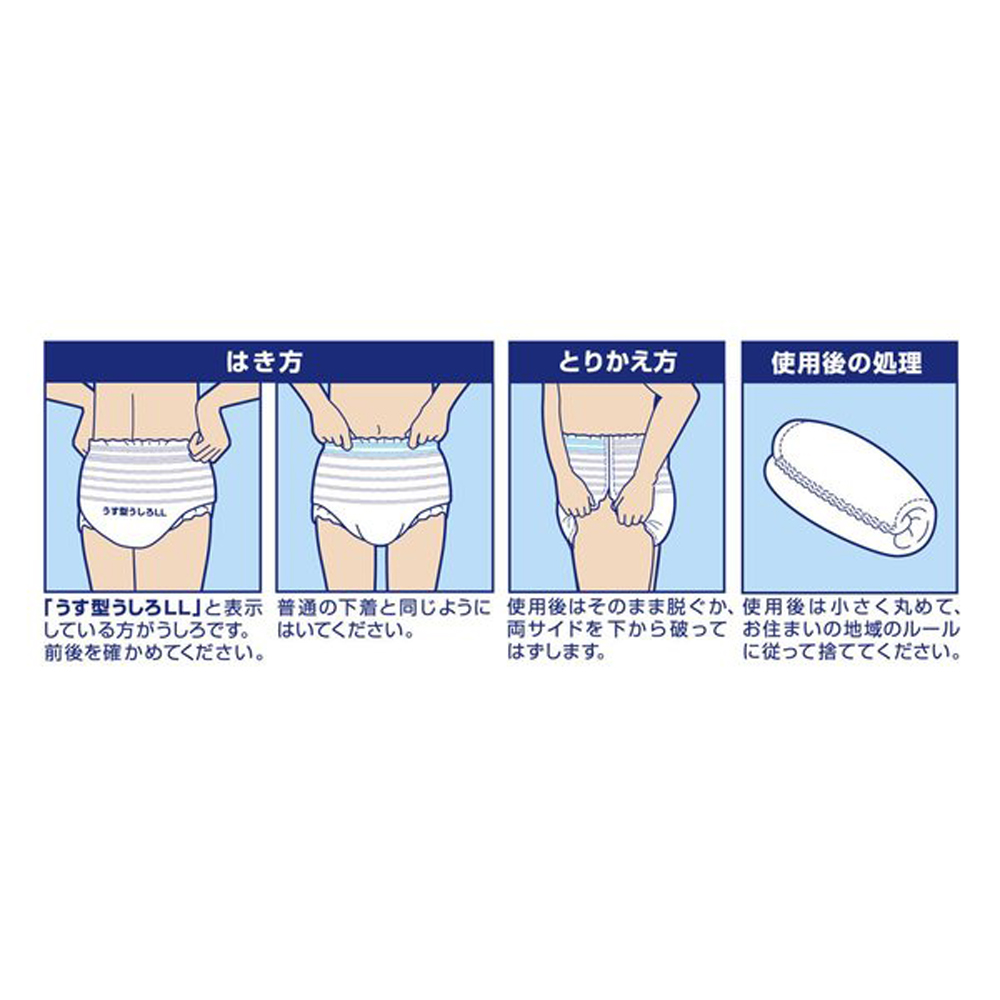 はき方

うす型うしろLL

「うす型うしろLL」と表示している方がうしろです。前後を確かめてください。

普通の下着と同じようにはいてください。

とりかえ方

使用後はそのまま脱ぐか、両サイドを下から破ってはずします。

使用後の処理

使用後は小さく丸めて、お住まいの地域のルールに従って捨ててください。