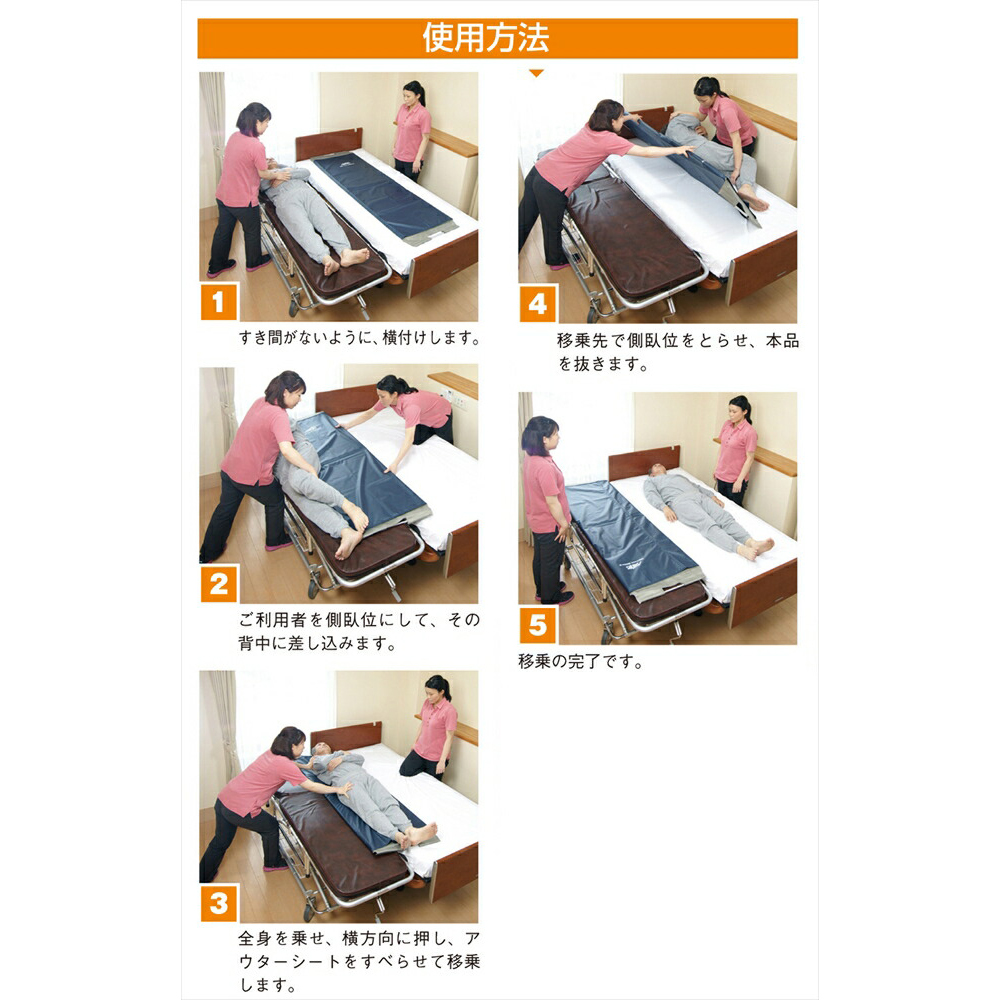 使用方法

1
すき間がないように、横付けします。

2
ご利用者を側臥位にして、その背中に差し込みます。

3
全身を乗せ、横方向に押し、アウターシートをすべらせて移乗します。

4
移乗先で側臥位をとらせ、本品を抜きます。

5
移乗の完了です。