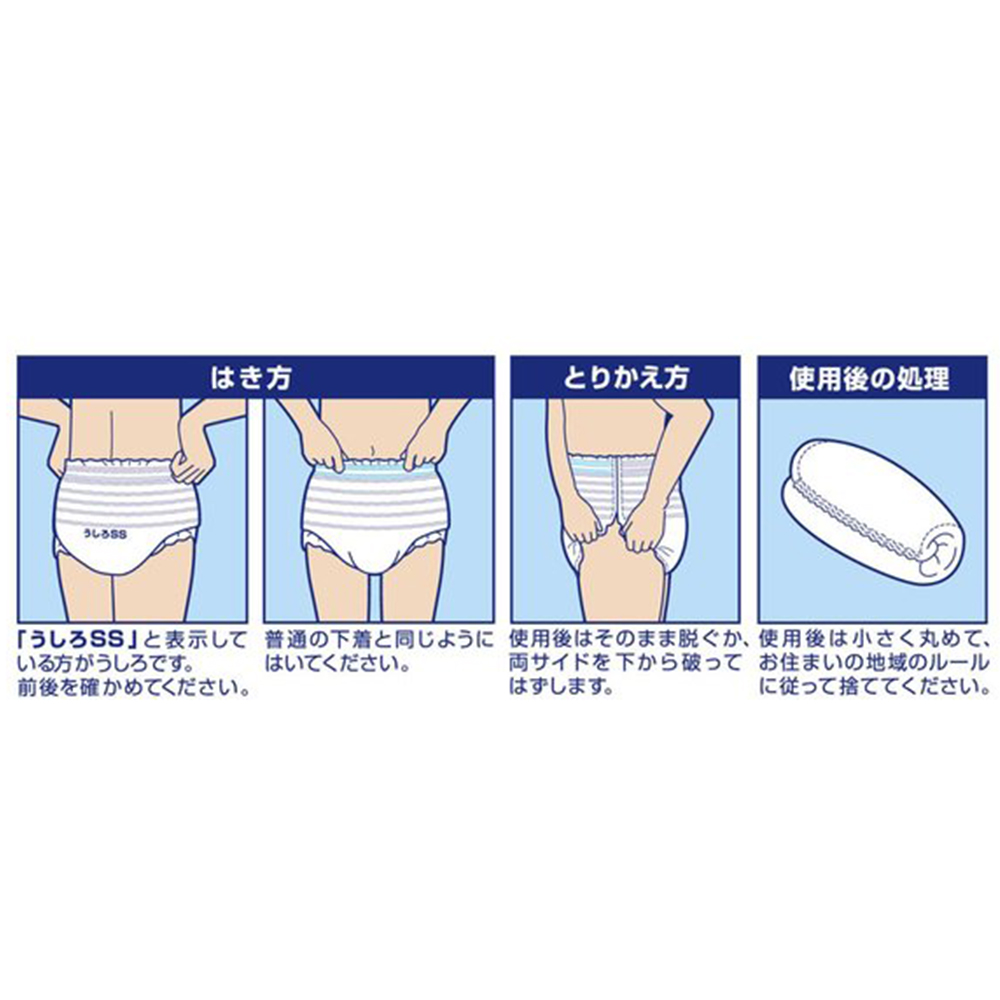 はき方

うしろSS

「うしろSS」と表示している方がうしろです。前後を確かめてください。

普通の下着と同じようにはいてください。

とりかえ方

使用後はそのまま脱ぐか、両サイドを下から破ってはずします。

使用後の処理

使用後は小さく丸めて、お住まいの地域のルールに従って捨ててください。