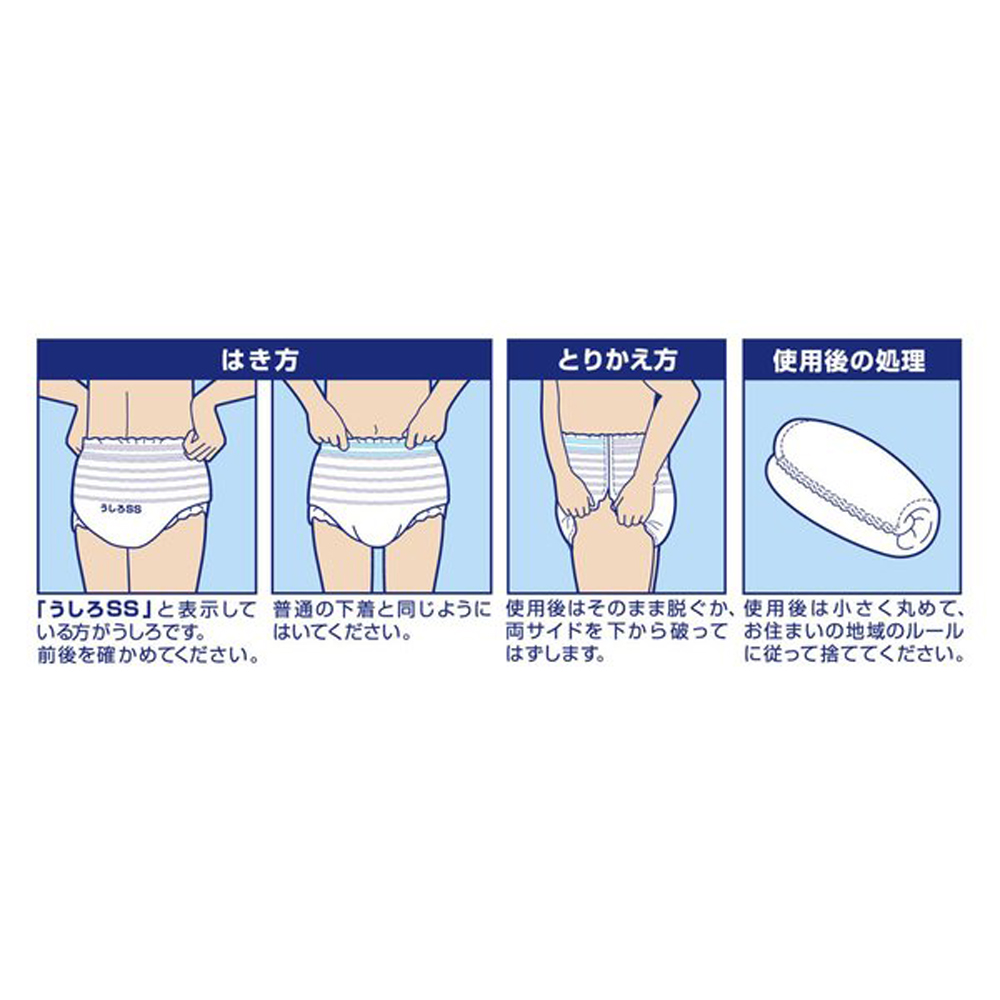 はき方

うしろSS

「うしろSS」と表示している方がうしろです。前後を確かめてください。

普通の下着と同じようにはいてください。

とりかえ方

使用後はそのまま脱ぐか、両サイドを下から破ってはずします。

使用後の処理

使用後は小さく丸めて、お住まいの地域のルールに従って捨ててください。