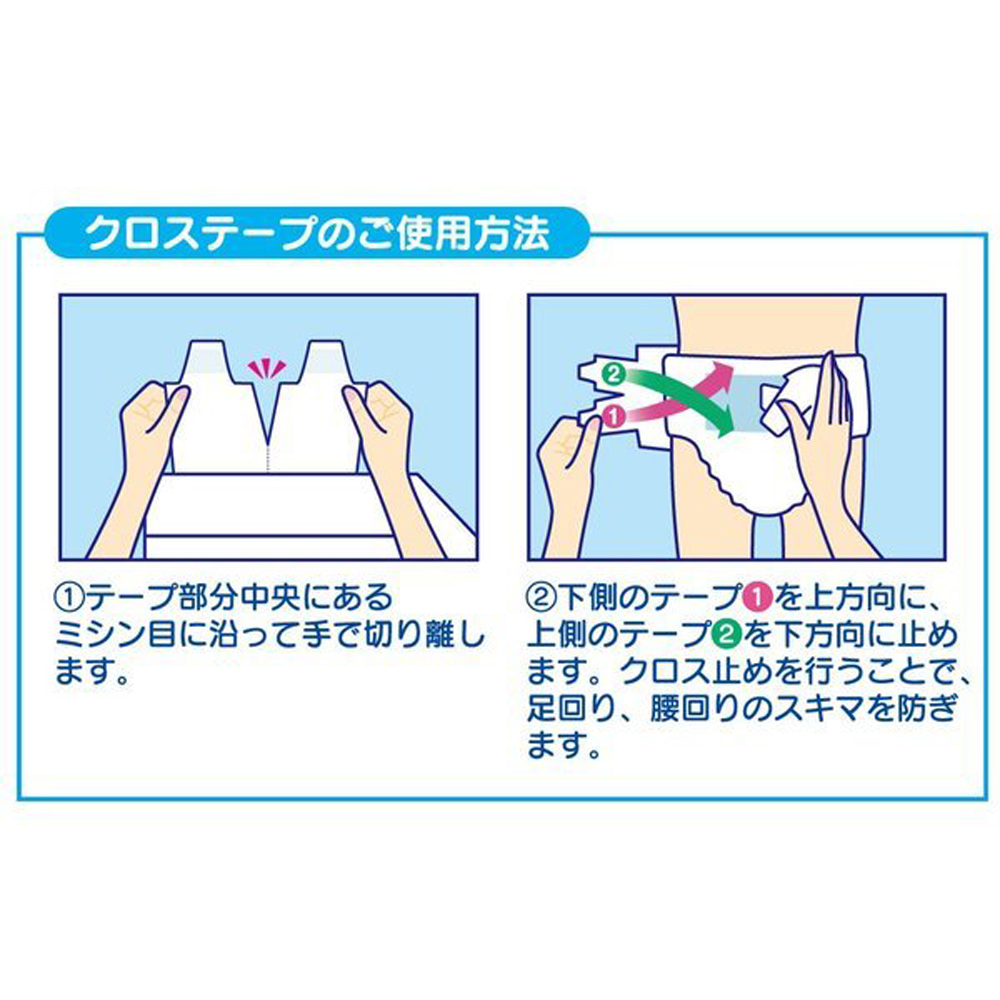 クロステープのご使用方法

②
①

①テープ部分中央にあるミシン目に沿って手で切り離します。

②下側のテープ❶を上方向に、上側のテープ❷を下方向に止めます。クロス止めを行うことで、足回り、腰回りのスキマを防ぎます。