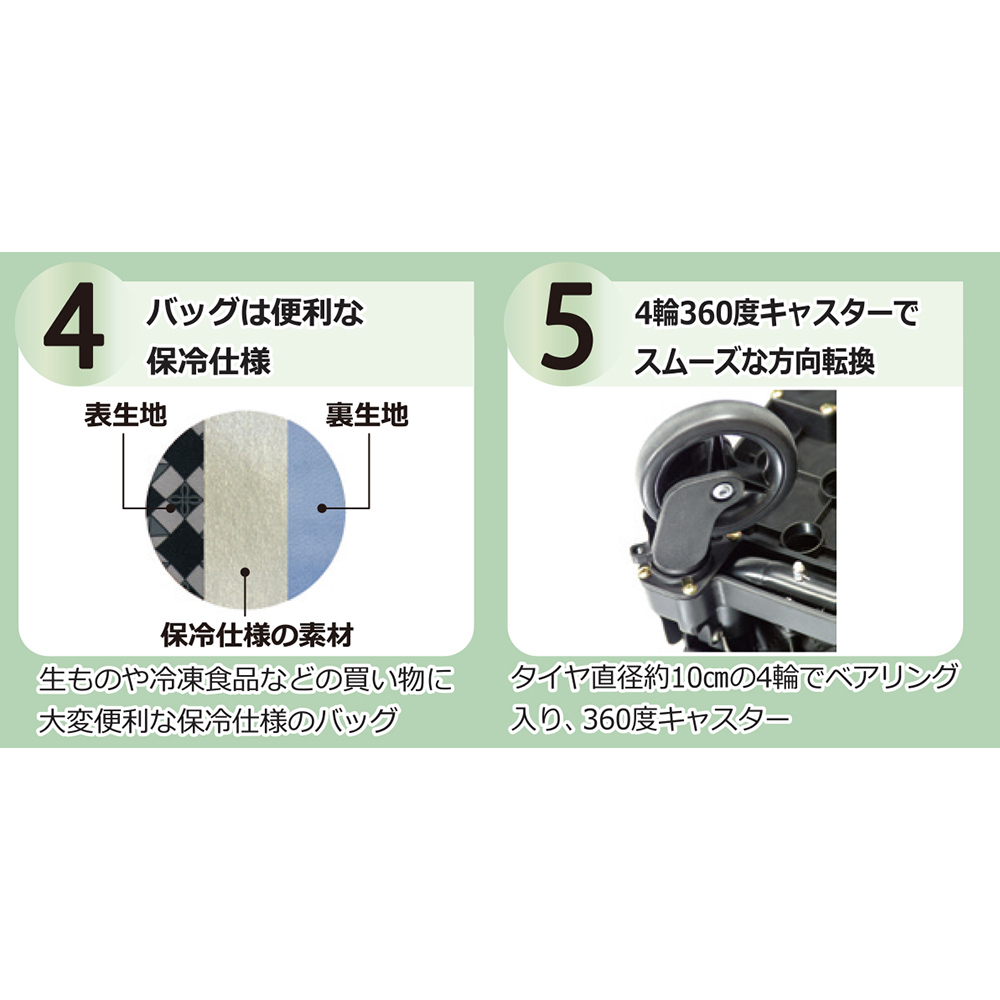 4 バッグは便利な保冷仕様

表生地

裏生地

保冷仕様の素材

生ものや冷凍食品などの買い物に大変便利な保冷仕様のバッグ

5 4輪360度キャスターでスムーズな方向転換

タイヤ直径約10㎝の4輪でベアリング入り、360度キャスター