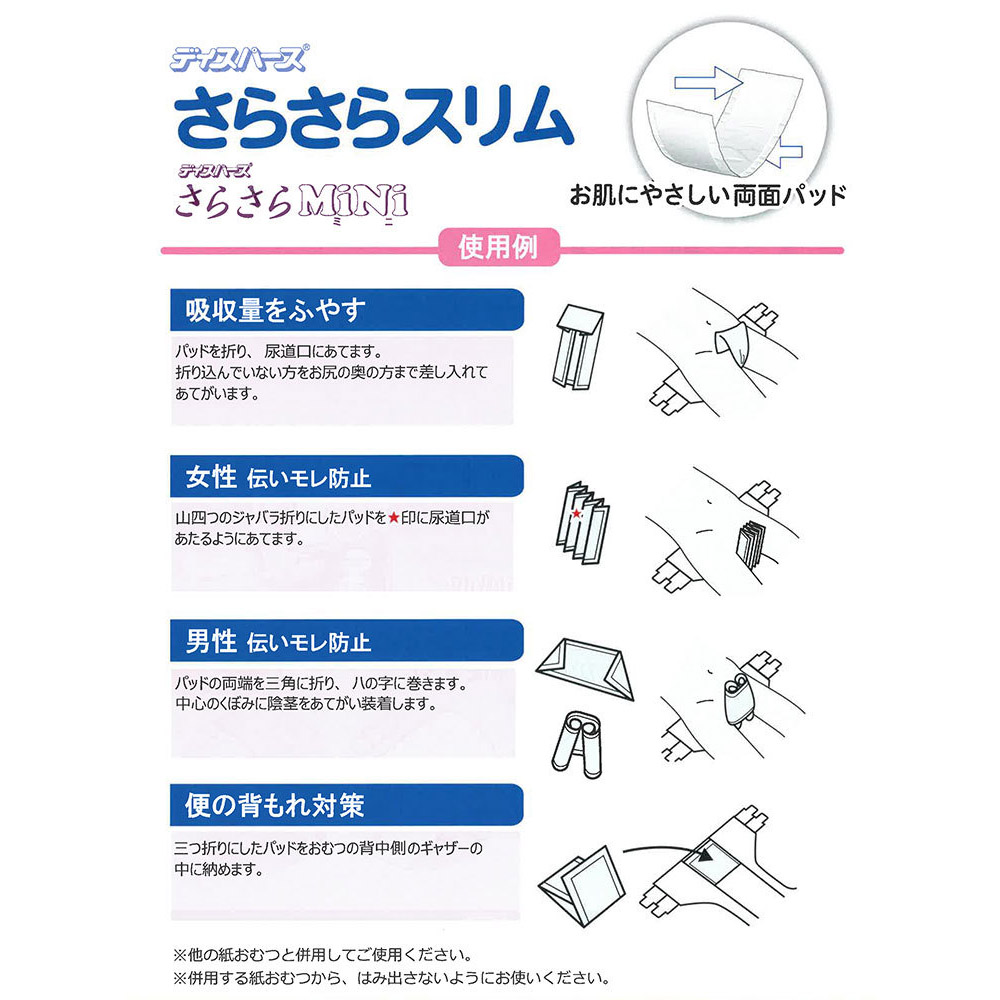 ディスパーズ®
さらさらスリム
ディスパーズ
さらさらMiNi
ミ　ニ

お肌にやさしい両面パッド

使用例

吸収量をふやす

パッドを折り、尿道口にあてます。
折り込んでいない方をお尻の奥の方まで差し入れてあてがいます。

女性 伝いモレ防止

山四つのジャバラ折りにしたパッドを★印に尿道口があたるようにあてます。

男性 伝いモレ防止

パッドの両端を三角に折り、ハの字に巻きます。
中心のくぼみに陰茎をあてがい装着します。

便の背もれ対策

三つ折りにしたパッドをおむつの背中側のギャザーの中に納めます。

※他の紙おむつと併用してご使用ください。
※併用する紙おむつから、はみ出さないようにお使いください。